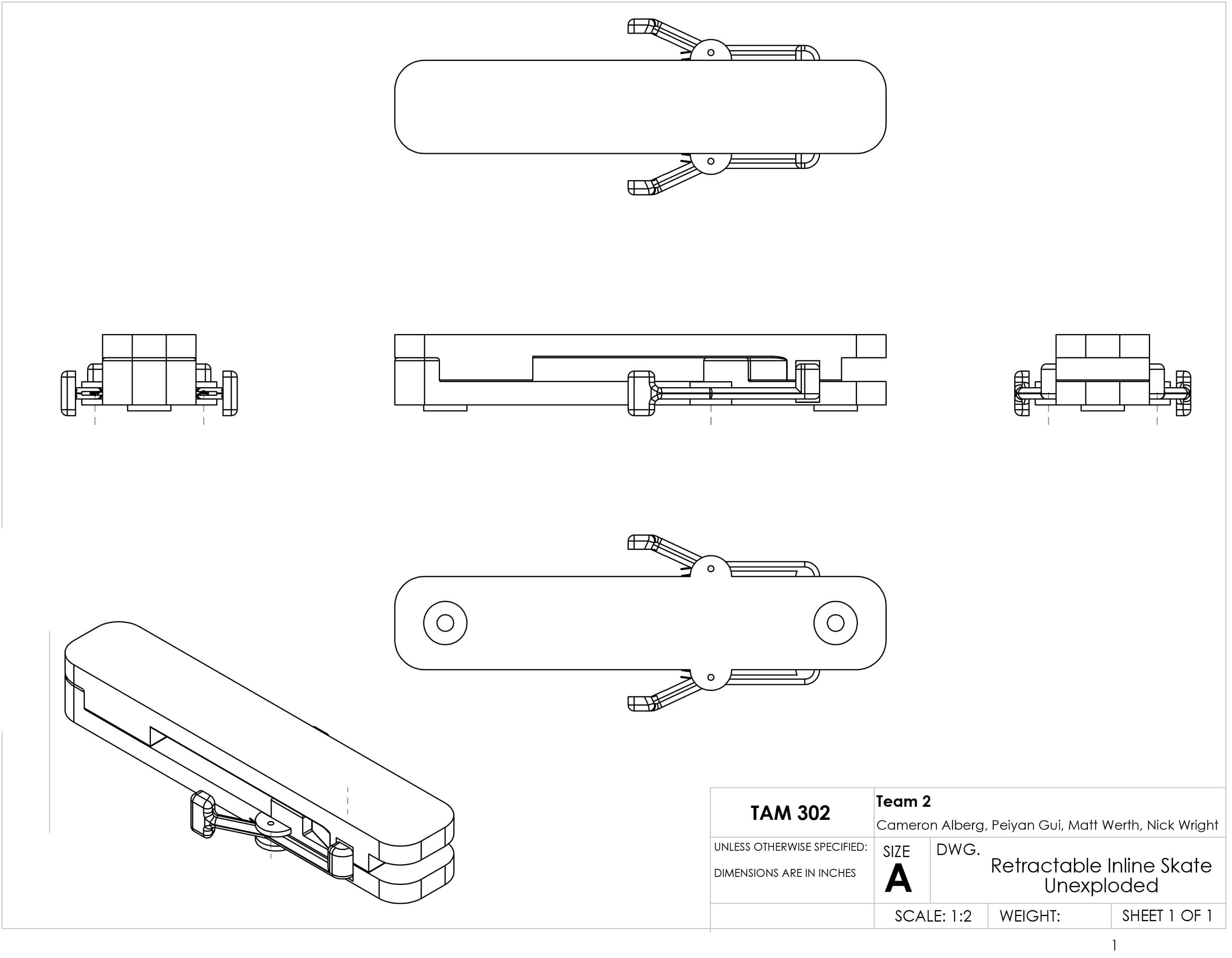 TAM 302

Team 2

Cameron Alberg, Peiyan Gui, Matt Werth, Nick Wright

UNLESS OTHERWISE SPECIFIED:

DIMENSIONS ARE IN INCHES

SIZE
A

DWG.
Retractable Inline Skate
Unexploded

SCALE: 1:2

WEIGHT:

SHEET 1 OF 1

1