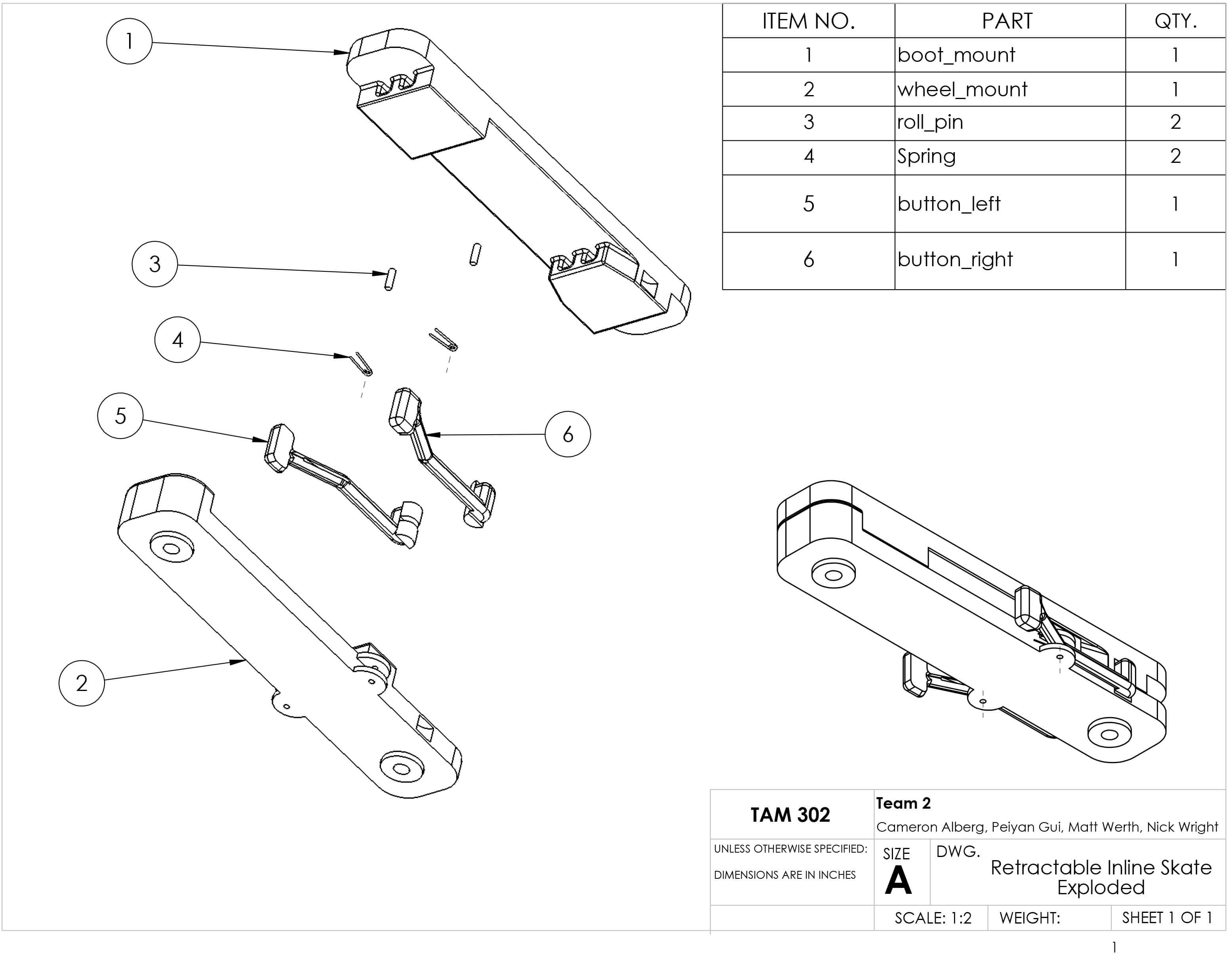 1

3

4

5

6

2

| ITEM NO. | PART | QTY. |
|---|---|---|
| 1 | boot_mount | 1 |
| 2 | wheel_mount | 1 |
| 3 | roll_pin | 2 |
| 4 | Spring | 2 |
| 5 | button_left | 1 |
| 6 | button_right | 1 |

TAM 302

Team 2

Cameron Alberg, Peiyan Gui, Matt Werth, Nick Wright

UNLESS OTHERWISE SPECIFIED:

DIMENSIONS ARE IN INCHES

SIZE
A

DWG.

Retractable Inline Skate Exploded

SCALE: 1:2

WEIGHT:

SHEET 1 OF 1

1